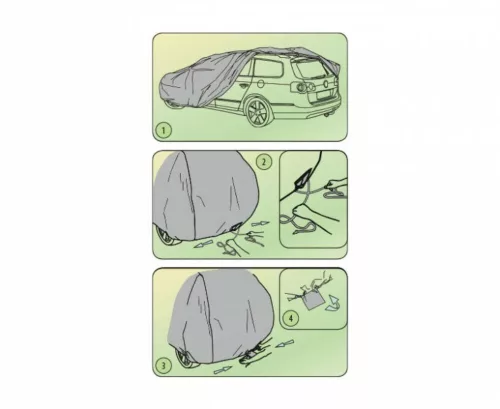 1

2

3

4